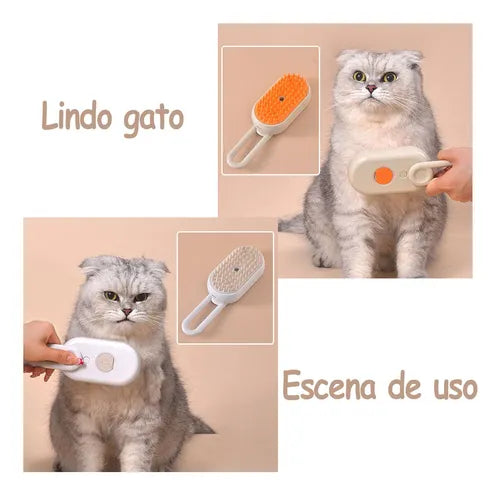 Lindo gato

Escena de uso