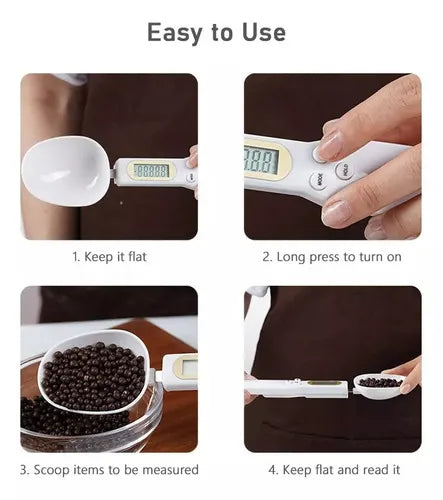 Easy to Use

88888

1. Keep it flat

888

MODE

HOLD

2. Long press to turn on

3. Scoop items to be measured

4. Keep flat and read it